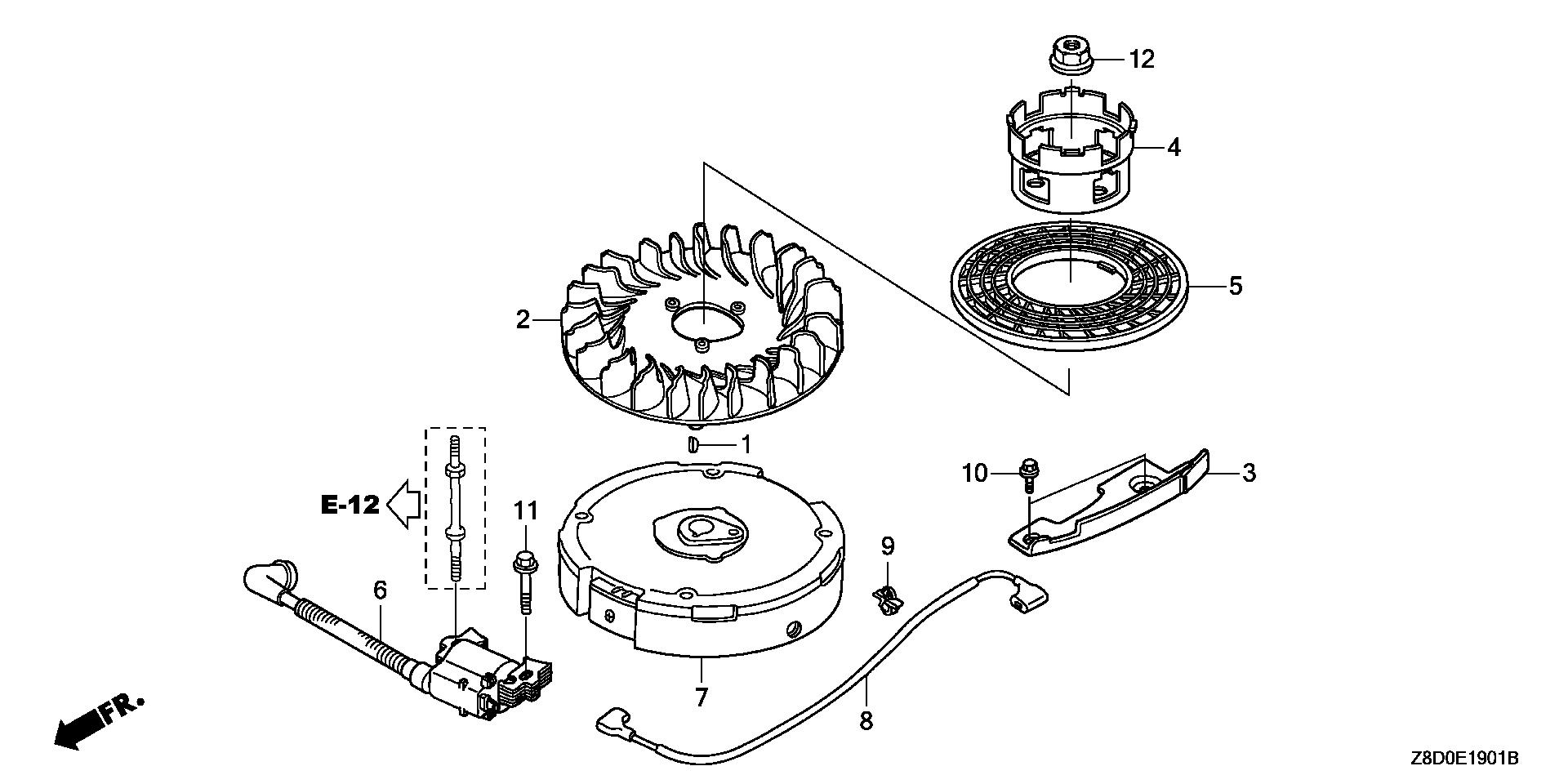 12
4
5
2
1
10
3
E-12
11
9
6
7
8
FR.
Z8D0E1901B