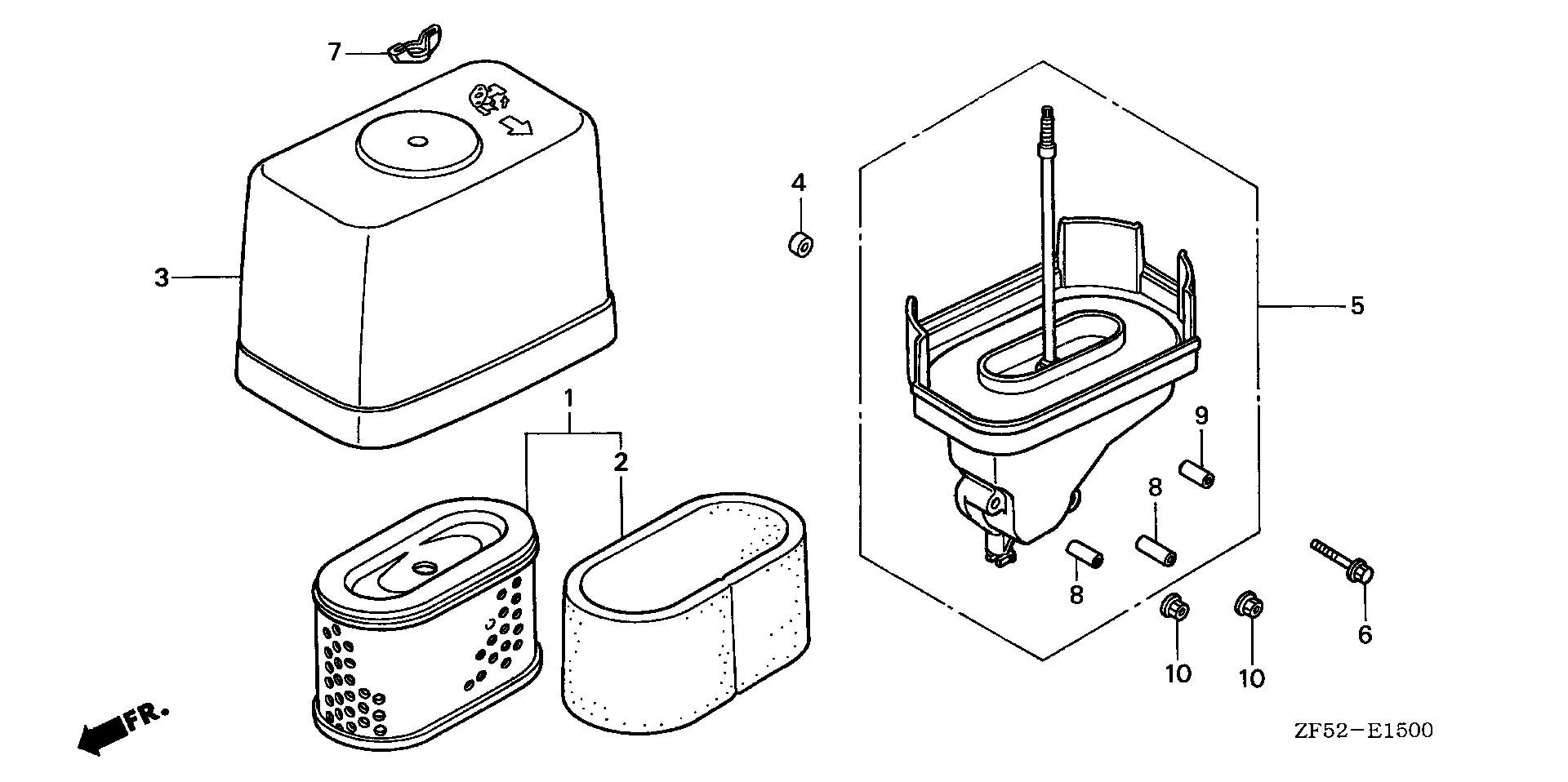 7
3
4
5
1
2
9
8
8
6
10
10
FR.
ZF52-E1500