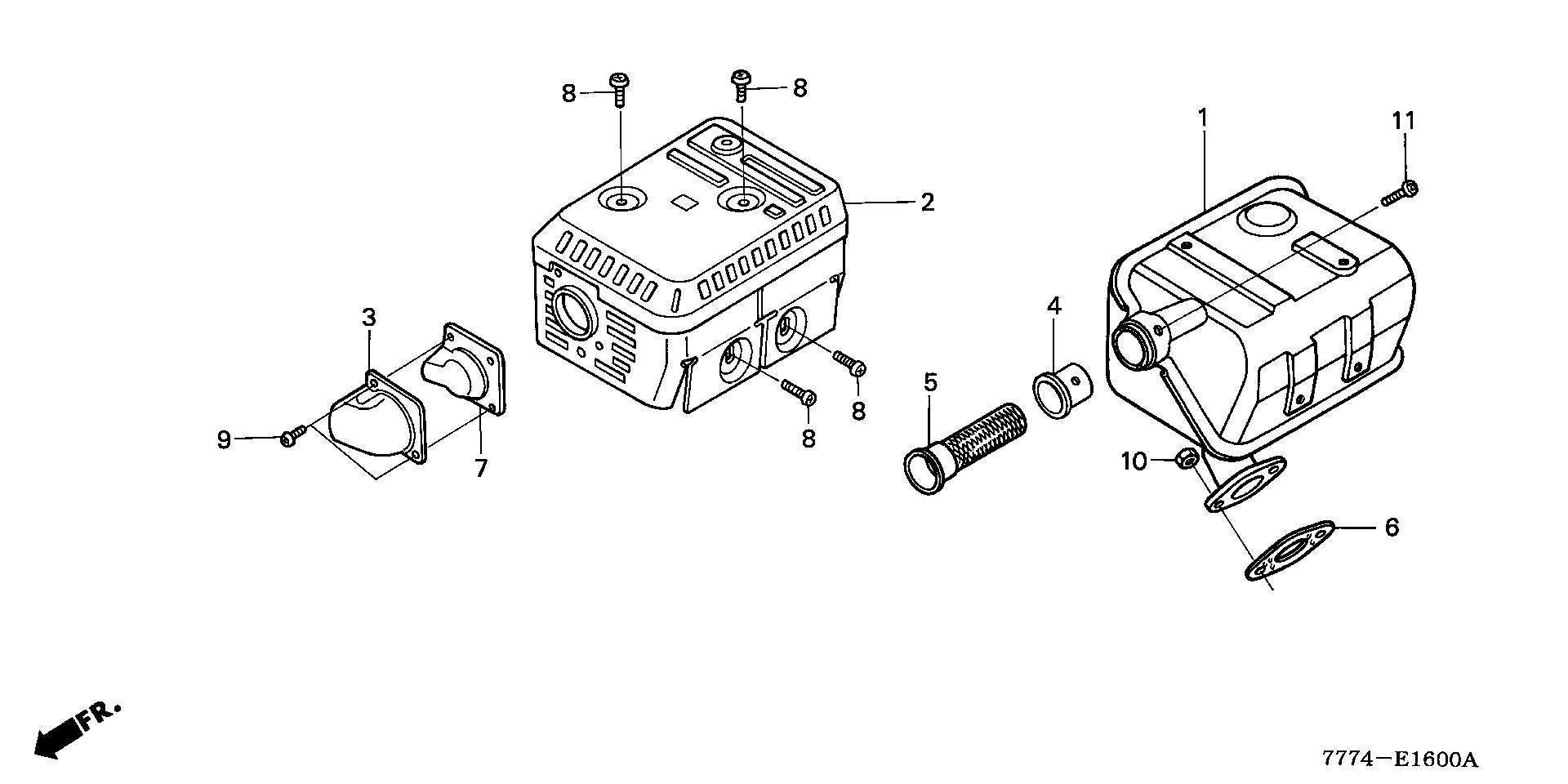 8
8
1
11
2
3
4
5
8
8
9
7
10
6
FR.
7774—E1600A