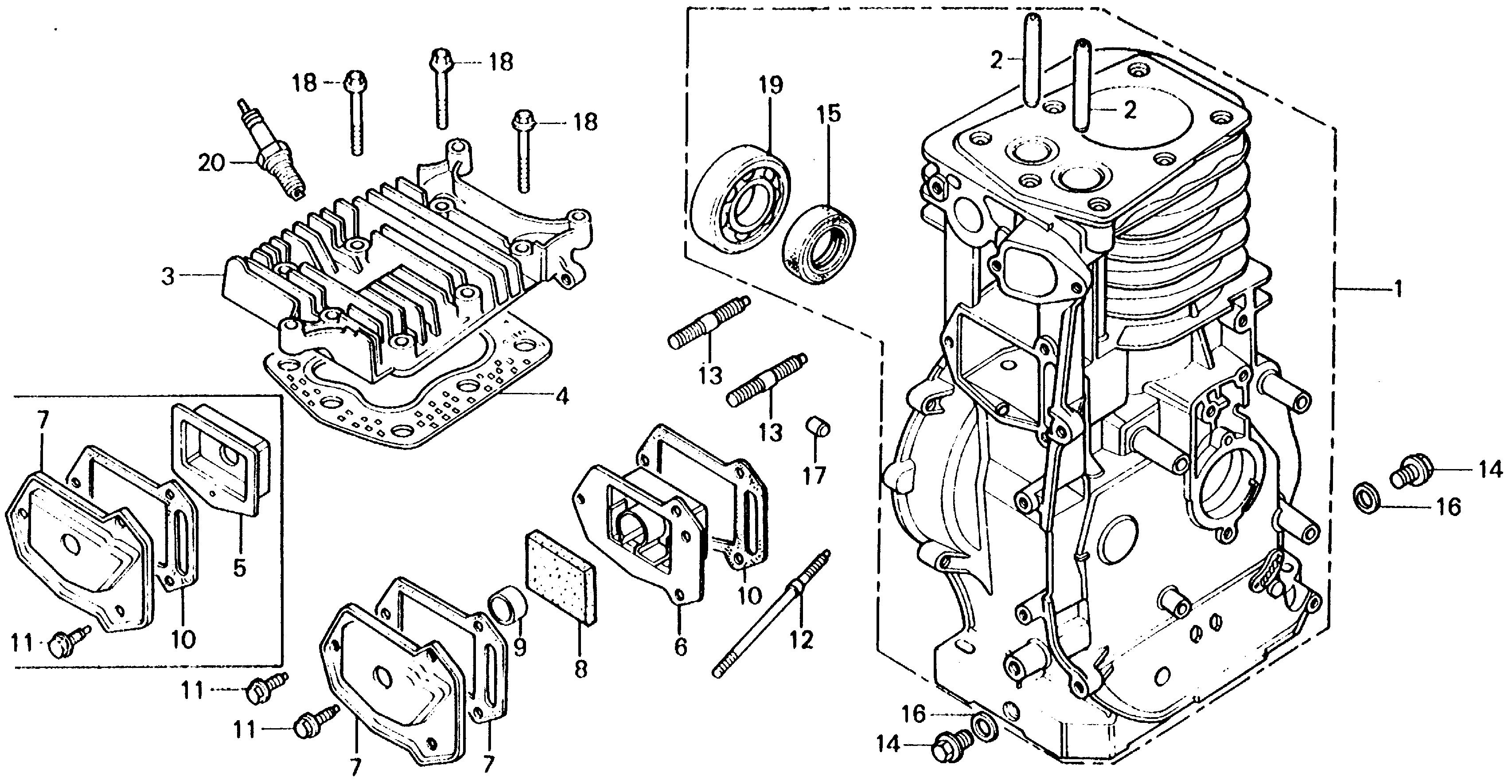 18
18
18
20
3
4
7
5
10
11
11
11
7
7
9
8
6
10
12
13
13
17
19
15
2
2
1
14
16
16
14